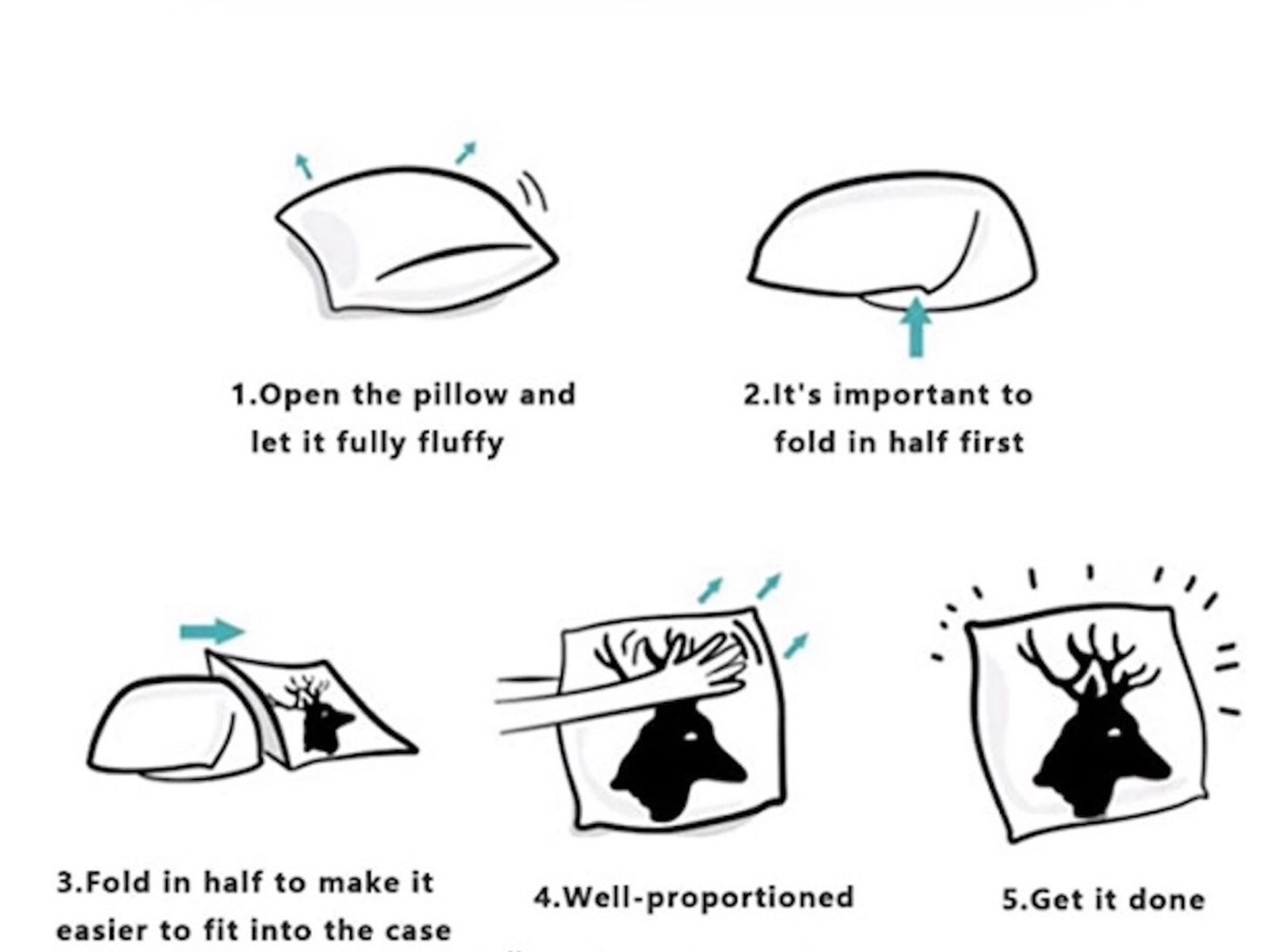 1.Open the pillow and let it fully fluffy

2.It's important to fold in half first

3.Fold in half to make it easier to fit into the case

4.Well-proportioned

5.Get it done